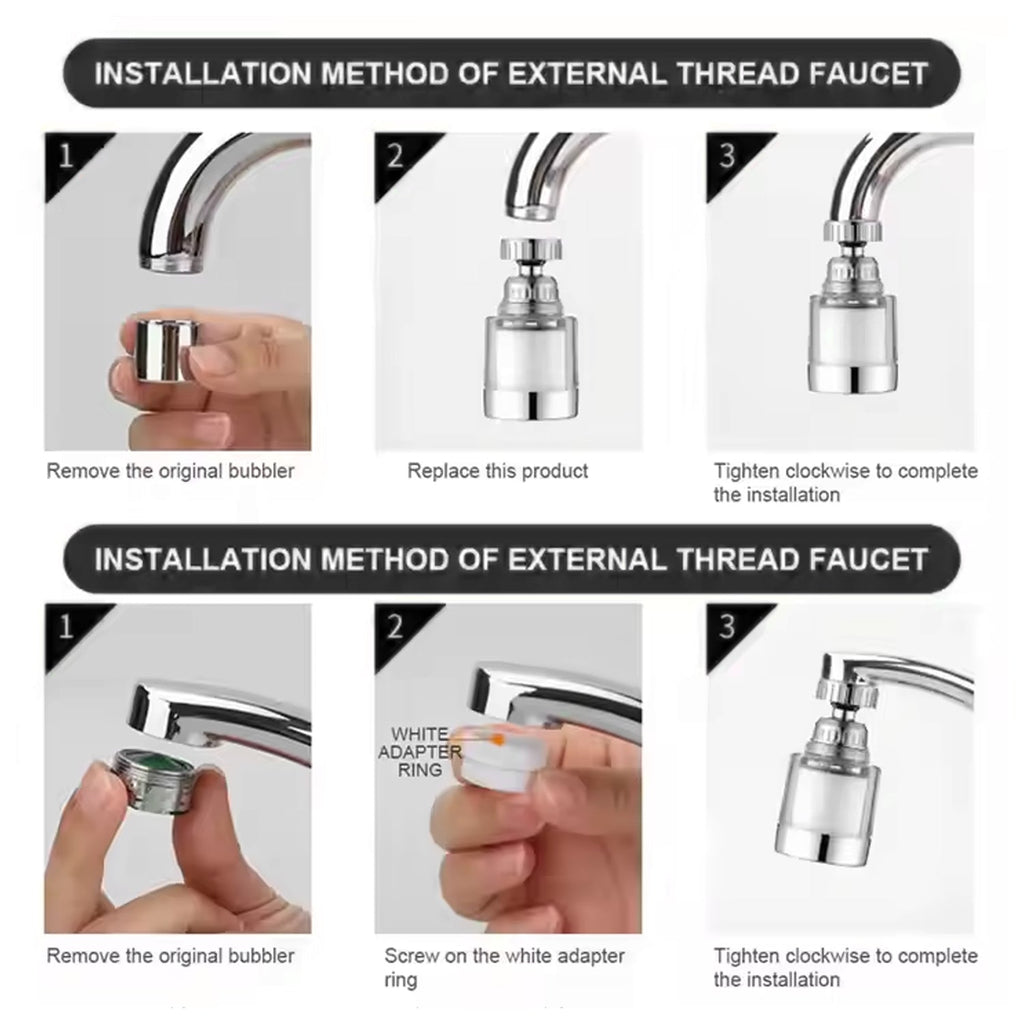 INSTALLATION METHOD OF EXTERNAL THREAD FAUCET

1

Remove the original bubbler

2

Replace this product

3

Tighten clockwise to complete the installation

INSTALLATION METHOD OF EXTERNAL THREAD FAUCET

1

Remove the original bubbler

2

WHITE ADAPTER RING

Screw on the white adapter ring

3

Tighten clockwise to complete the installation